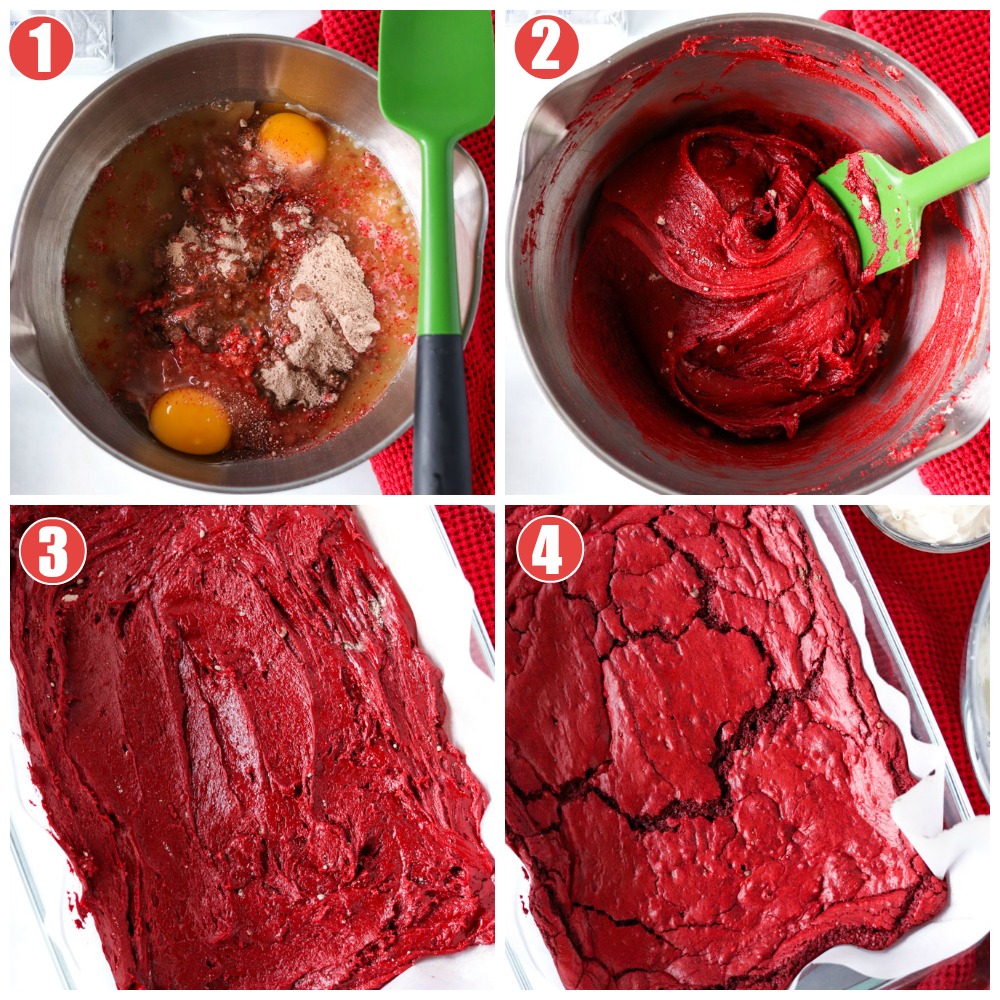 1
2
3
4